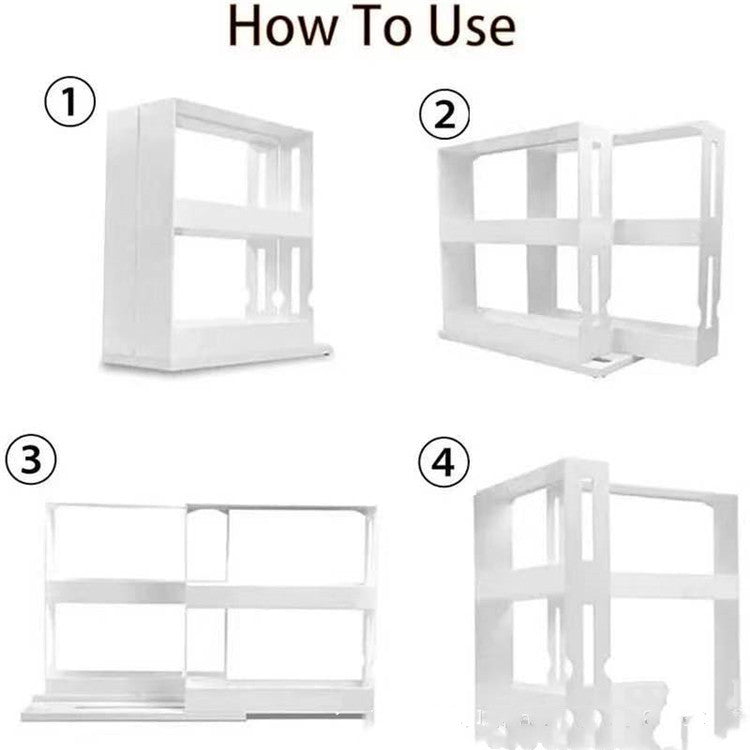 How To Use

①

②

③

④